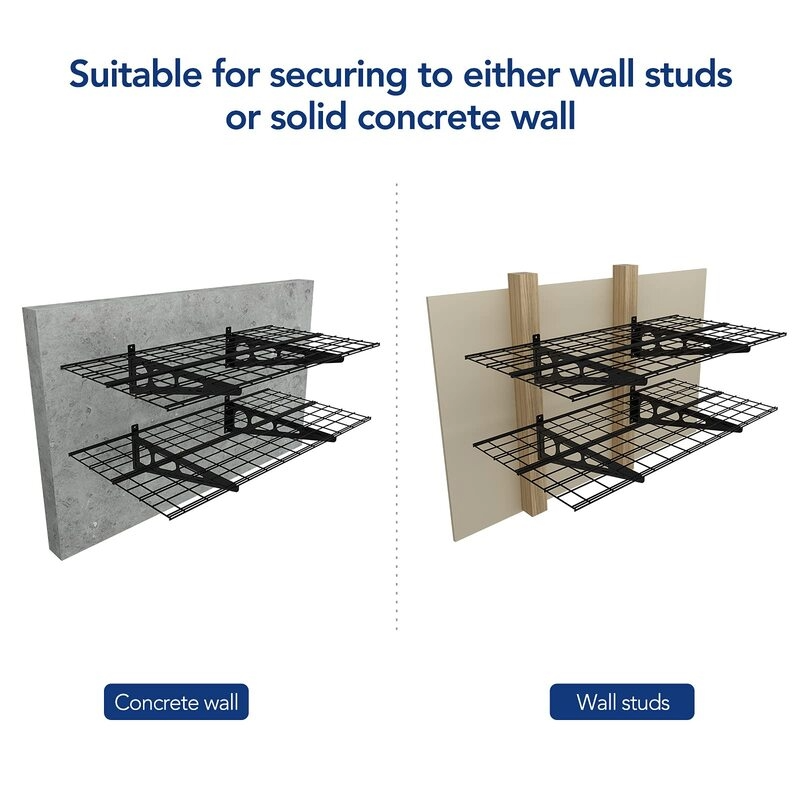 Suitable for securing to either wall studs or solid concrete wall

Concrete wall

Wall studs