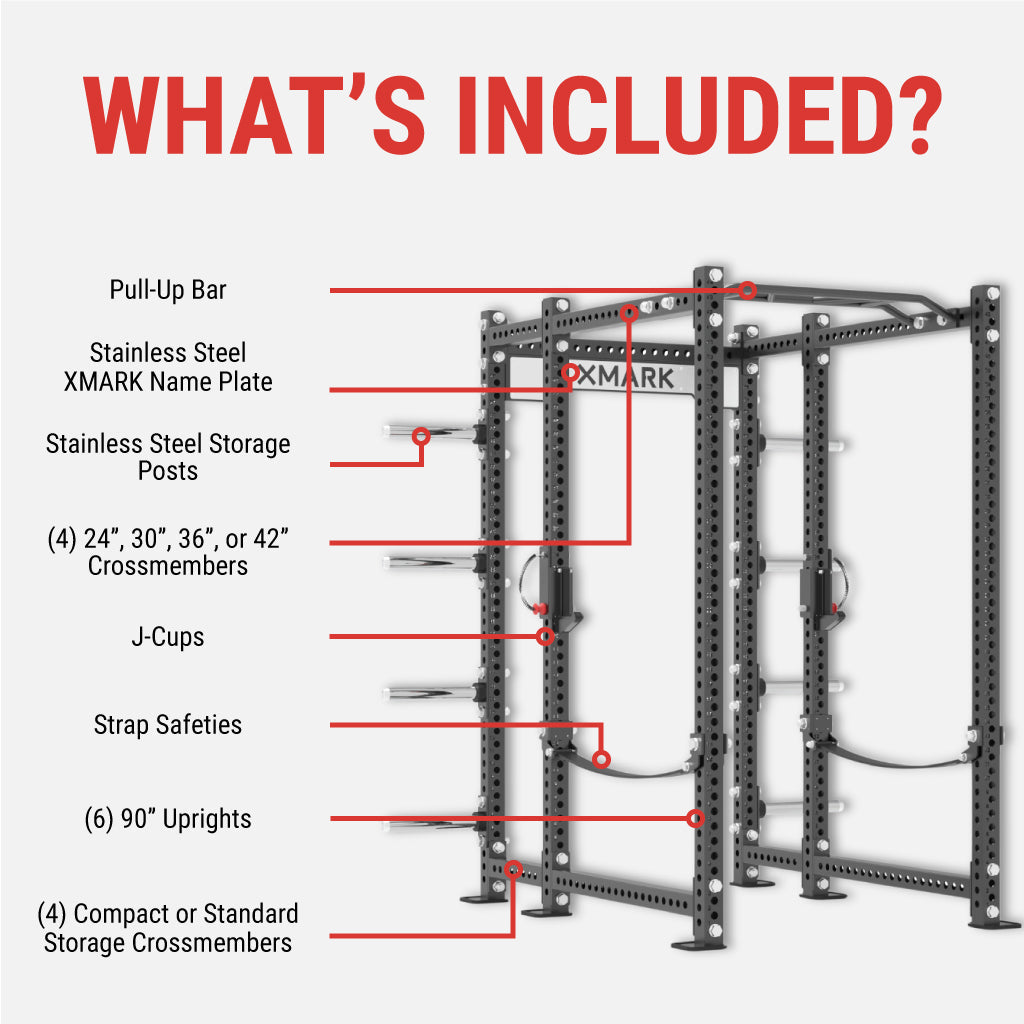 WHAT'S INCLUDED?

Pull-Up Bar

Stainless Steel XMARK Name Plate

Stainless Steel Storage Posts

(4) 24", 30", 36", or 42" Crossmembers

J-Cups

Strap Safeties

(6) 90" Uprights

(4) Compact or Standard Storage Crossmembers

XMARK