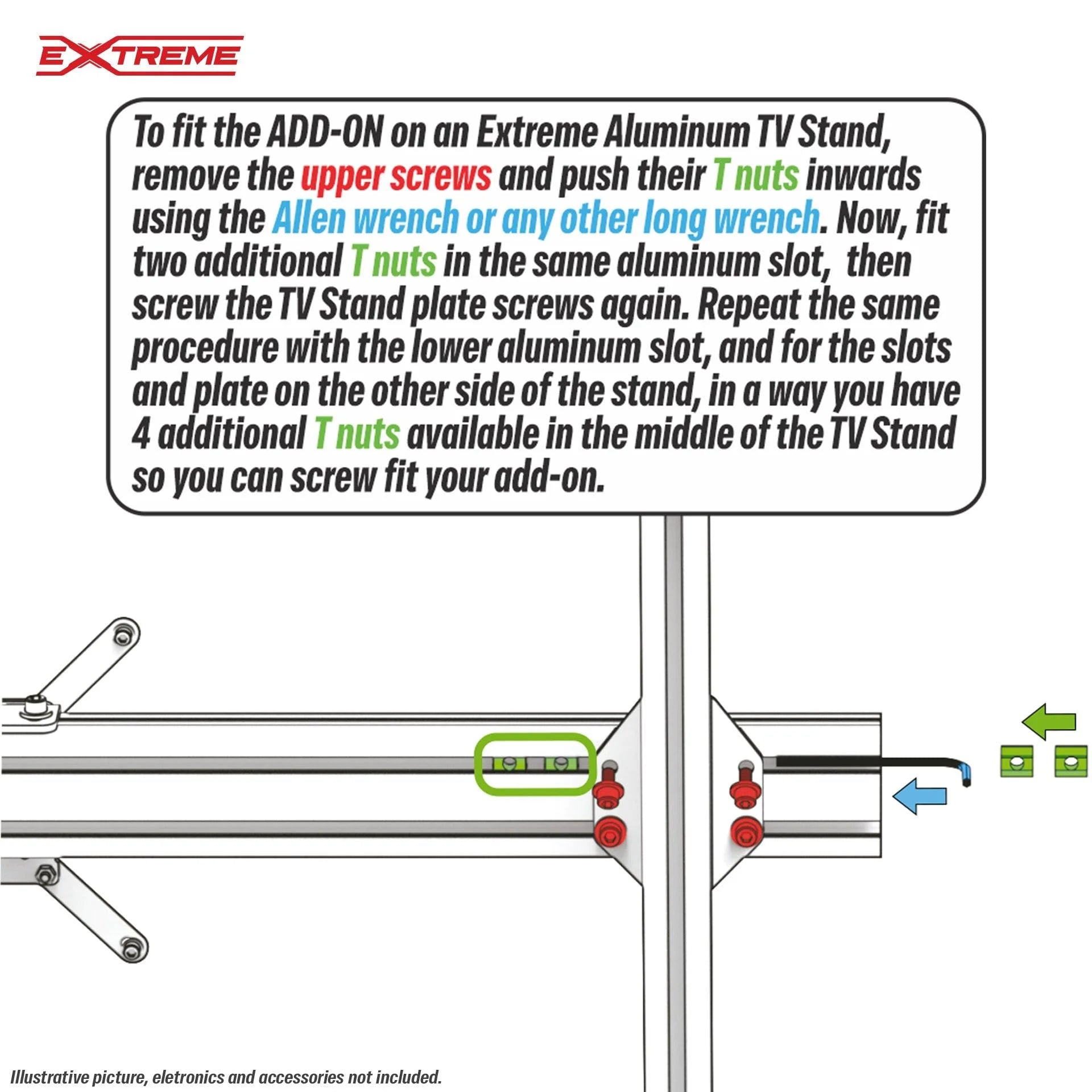 EXTREME

To fit the ADD-ON on an Extreme Aluminum TV Stand, remove the upper screws and push their T nuts inwards using the Allen wrench or any other long wrench. Now, fit two additional T nuts in the same aluminum slot, then screw the TV Stand plate screws again. Repeat the same procedure with the lower aluminum slot, and for the slots and plate on the other side of the stand, in a way you have 4 additional T nuts available in the middle of the TV Stand so you can screw fit your add-on.

Illustrative picture, eletronics and accessories not included.